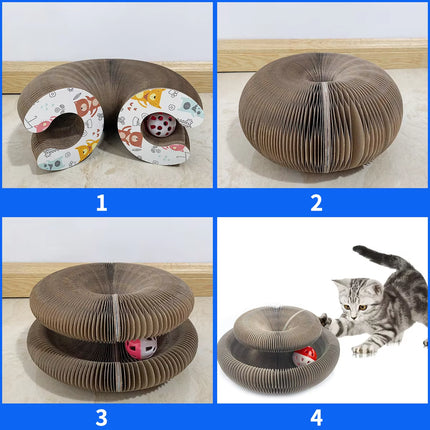 1

2

3

4