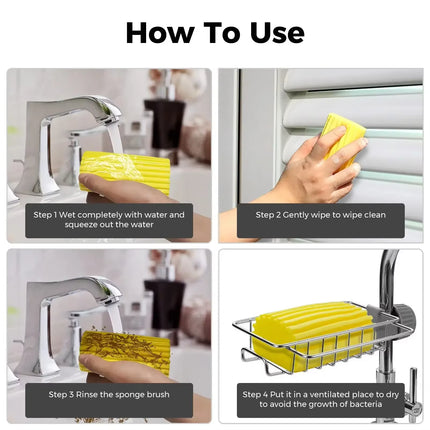 How To Use

Step 1 Wet completely with water and squeeze out the water

Step 2 Gently wipe to wipe clean

Step 3 Rinse the sponge brush

Step 4 Put it in a ventilated place to dry to avoid the growth of bacteria