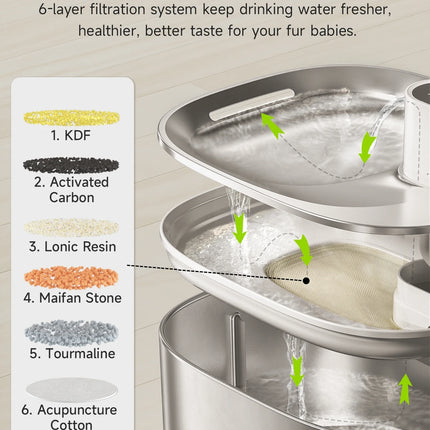 6-layer filtration system keep drinking water fresher, healthier, better taste for your fur babies.

1. KDF

2. Activated Carbon

3. Lonic Resin

4. Maifan Stone

5. Tourmaline

6. Acupuncture Cotton