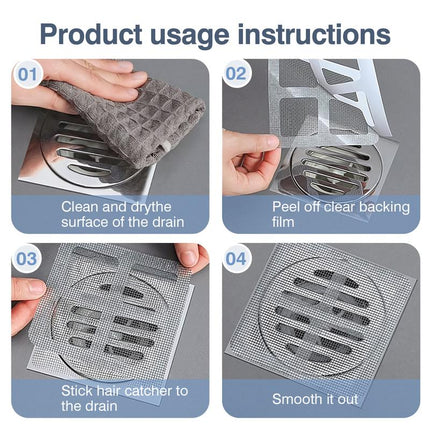 Product usage instructions

01

Clean and drythe surface of the drain

02

Peel off clear backing film

03

Stick hair catcher to the drain

04

Smooth it out